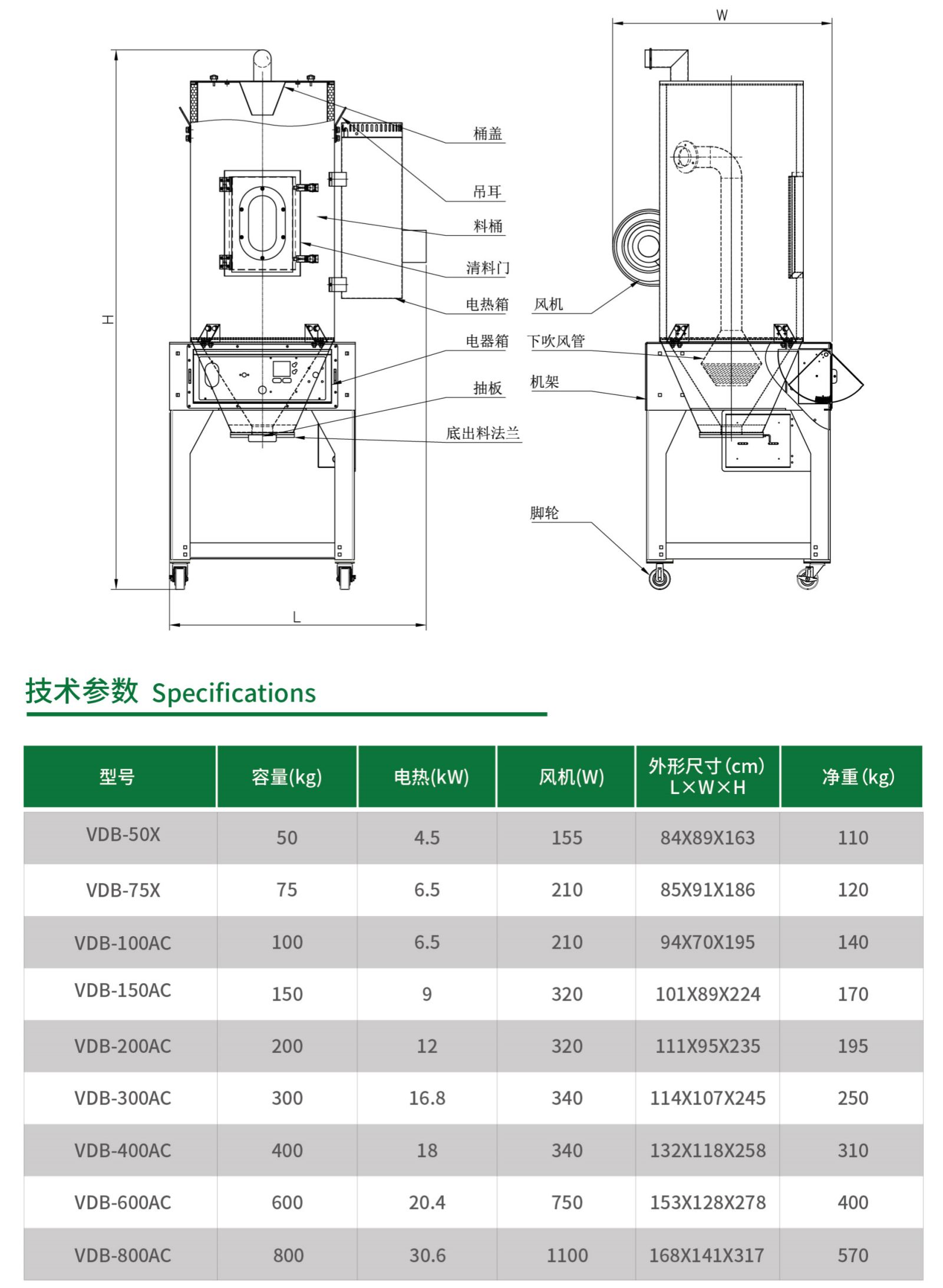 W

H

桶盖

吊耳

料桶

清料门

电热箱

风机

电器箱

下吹风管

抽板

机架

底出料法兰

脚轮

L

技术参数 Specifications

| 型号 | 容量(kg) | 电热(kW) | 风机(W) | 外形尺寸(cm) L×W×H | 净重(kg) |
|---|---|---|---|---|---|
| VDB-50X | 50 | 4.5 | 155 | 84X89X163 | 110 |
| VDB-75X | 75 | 6.5 | 210 | 85X91X186 | 120 |
| VDB-100AC | 100 | 6.5 | 210 | 94X70X195 | 140 |
| VDB-150AC | 150 | 9 | 320 | 101X89X224 | 170 |
| VDB-200AC | 200 | 12 | 320 | 111X95X235 | 195 |
| VDB-300AC | 300 | 16.8 | 340 | 114X107X245 | 250 |
| VDB-400AC | 400 | 18 | 340 | 132X118X258 | 310 |
| VDB-600AC | 600 | 20.4 | 750 | 153X128X278 | 400 |
| VDB-800AC | 800 | 30.6 | 1100 | 168X141X317 | 570 |